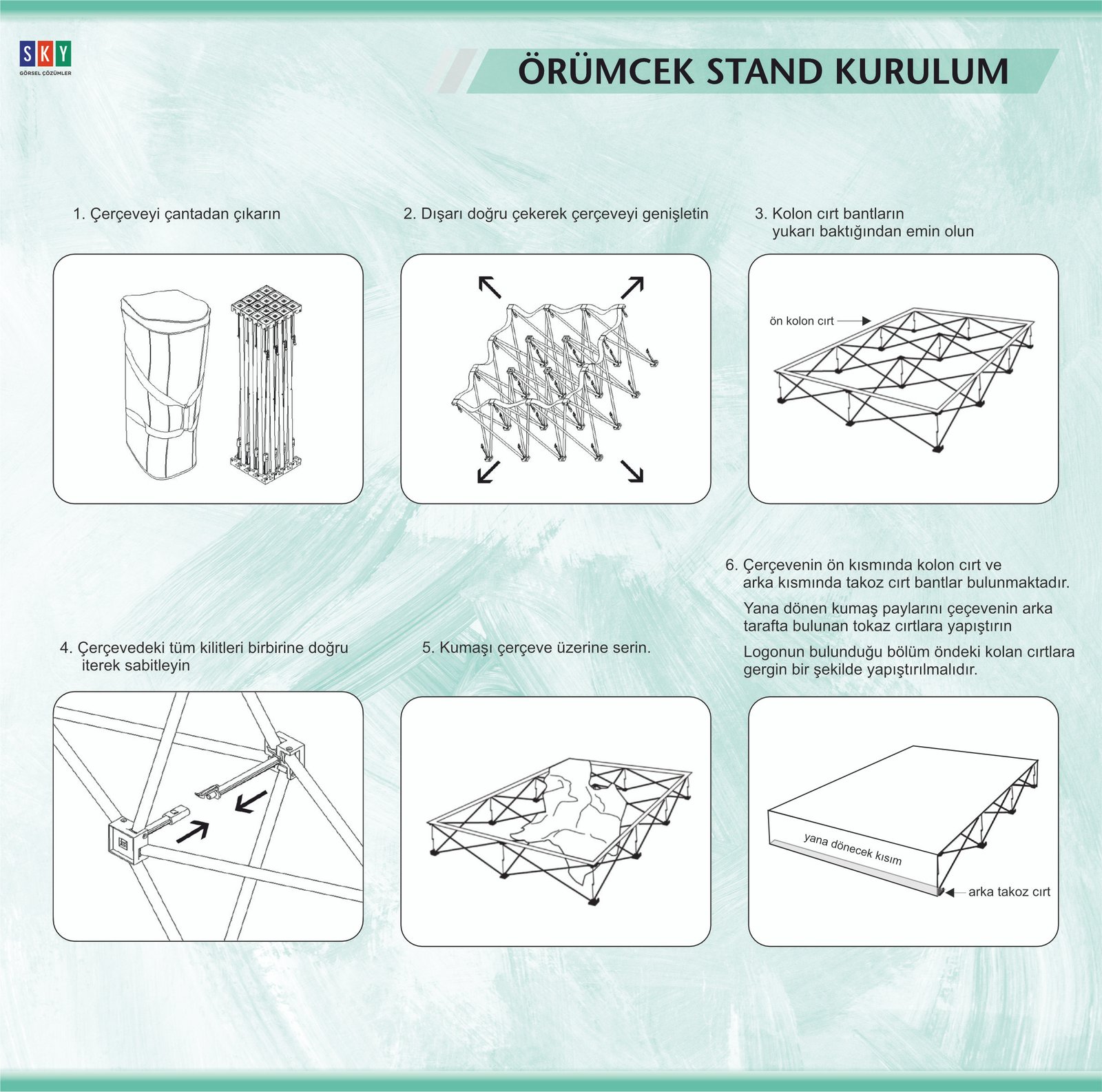 SKY
GÖRSEL ÇÖZÜMLER

ÖRÜMCEK STAND KURULUM

1. Çerçeveyi çantadan çıkarın

2. Dışarı doğru çekerek çerçeveyi genişletin

3. Kolon cırt bantların yukarı baktığından emin olun

ön kolon cırt

4. Çerçevedeki tüm kilitleri birbirine doğru iterek sabitleyin

5. Kumaşı çerçeve üzerine serin.

6. Çerçevenin ön kısmında kolon cırt ve arka kısmında takoz cırt bantlar bulunmaktadır.

Yana dönen kumaş paylarını çeçevenin arka tarafta bulunan tokaz cırtlara yapıştırın

Logonun bulunduğu bölüm öndeki kolan cırtlara gergin bir şekilde yapıştırılmalıdır.

yana dönecek kısım

arka takoz cırt